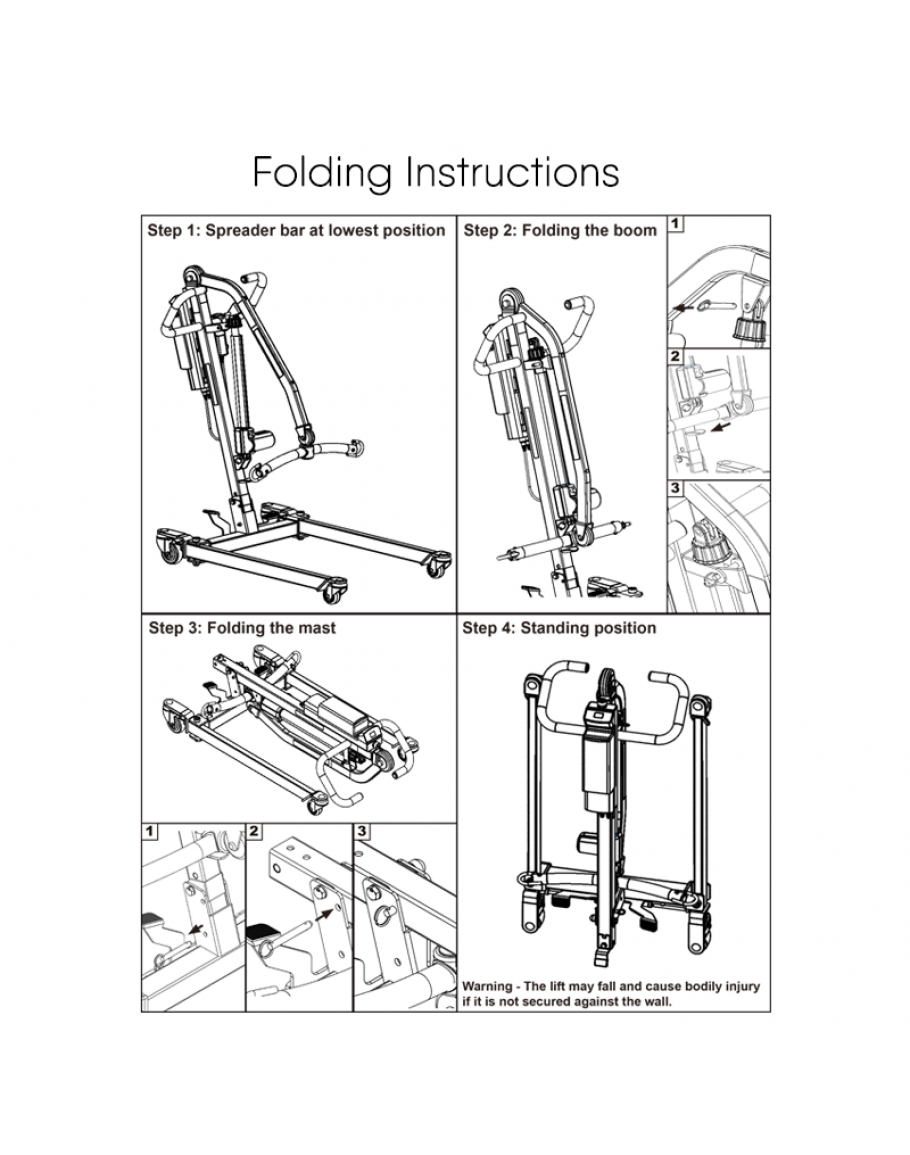 Folding Instructions

Step 1: Spreader bar at lowest position

Step 2: Folding the boom

1

2

3

Step 3: Folding the mast

1

2

3

Step 4: Standing position

Warning - The lift may fall and cause bodily injury if it is not secured against the wall.